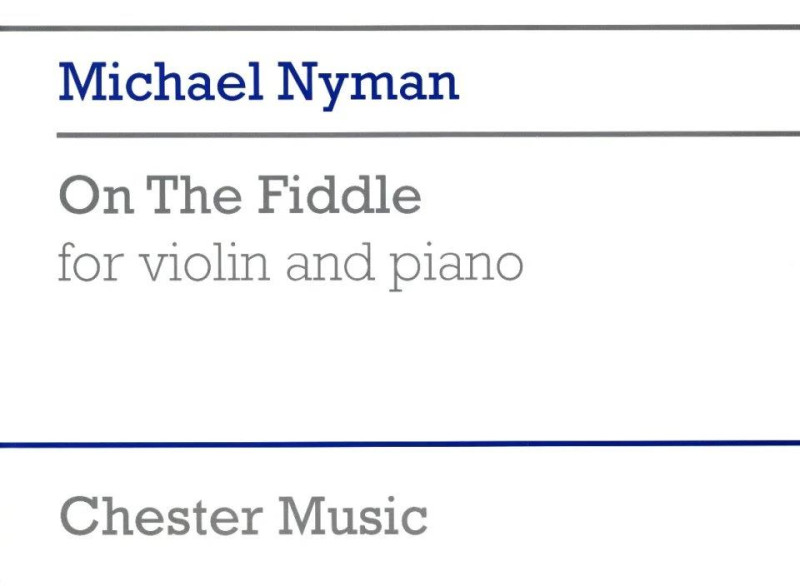 Michael Nyman

On The Fiddle
for violin and piano

Chester Music